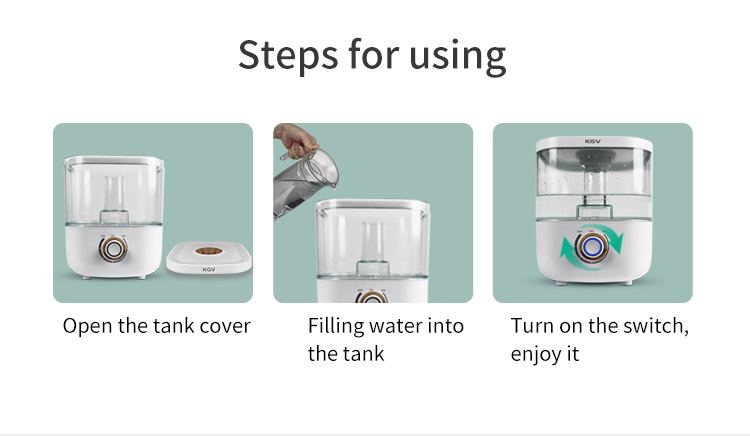 Steps for using

KGV

Open the tank cover

Filling water into the tank

KGV

Turn on the switch, enjoy it