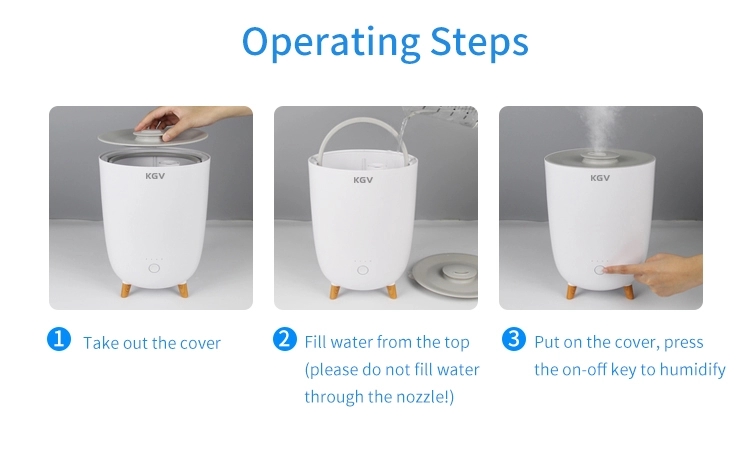 Operating Steps

KGV

KGV

KGV

1 Take out the cover

2 Fill water from the top (please do not fill water through the nozzle!)

3 Put on the cover, press the on-off key to humidify