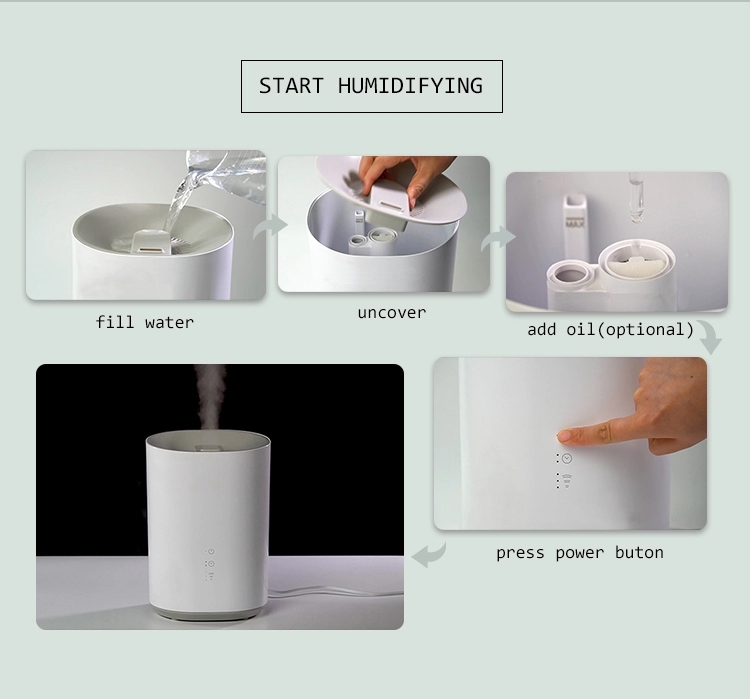 START HUMIDIFYING

fill water

uncover

MAX

add oil(optional)

press power buton