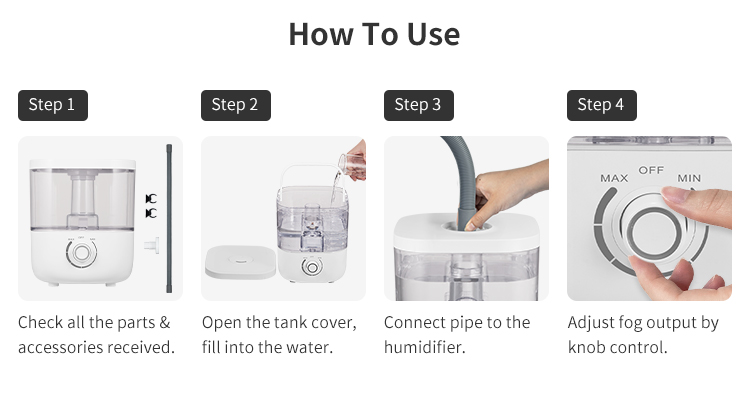 How To Use

Step 1

Check all the parts & accessories received.

Step 2

Open the tank cover, fill into the water.

Step 3

Connect pipe to the humidifier.

Step 4

MAX OFF MIN

Adjust fog output by knob control.