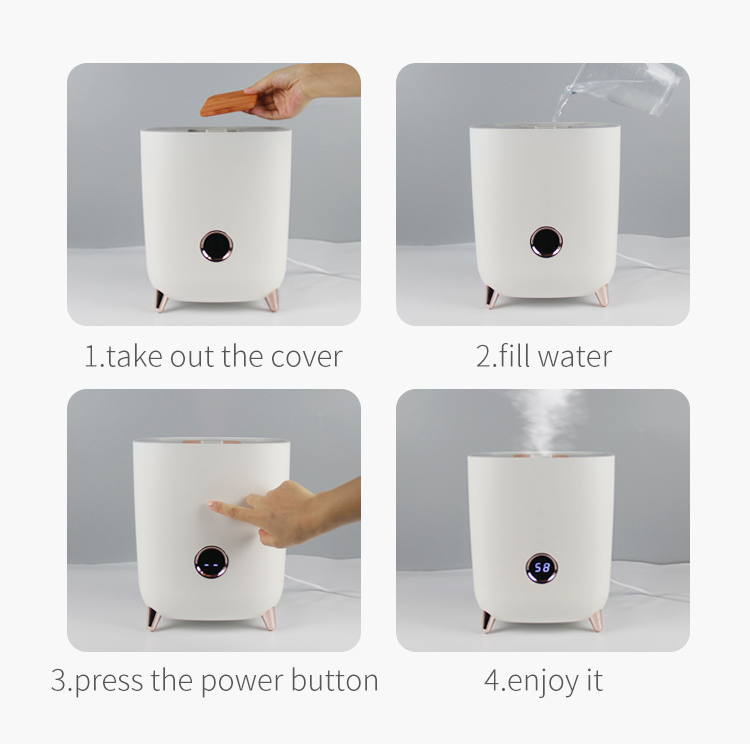 1.take out the cover

2.fill water

--

3.press the power button

58

4.enjoy it